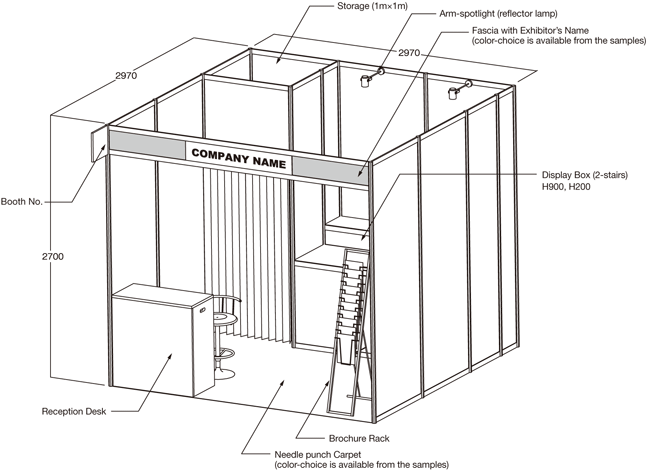 Storage (1m×1m)

Arm-spotlight (reflector lamp)

Fascia with Exhibitor's Name
(color-choice is available from the samples)

2970

2970

COMPANY NAME

Display Box (2-stairs)
H900, H200

Booth No.

2700

Reception Desk

Brochure Rack

Needle punch Carpet
(color-choice is available from the samples)